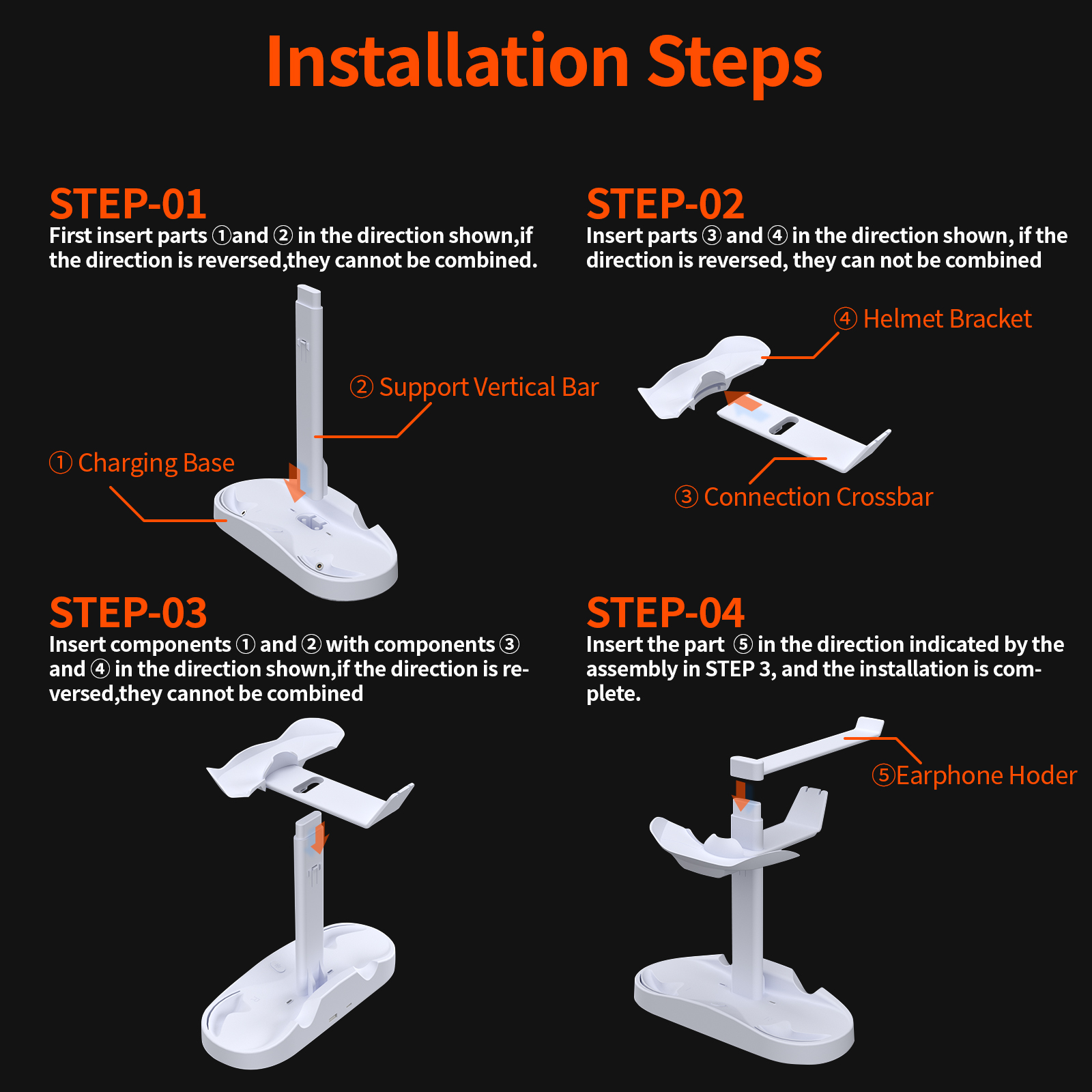 Installation Steps

STEP-01
First insert parts ①and ② in the direction shown,if the direction is reversed,they cannot be combined.

② Support Vertical Bar

① Charging Base

STEP-02
Insert parts ③ and ④ in the direction shown, if the direction is reversed, they can not be combined

④ Helmet Bracket

③ Connection Crossbar

STEP-03
Insert components ① and ② with components ③ and ④ in the direction shown,if the direction is reversed,they cannot be combined

STEP-04
Insert the part ⑤ in the direction indicated by the assembly in STEP 3, and the installation is complete.

⑤Earphone Hoder